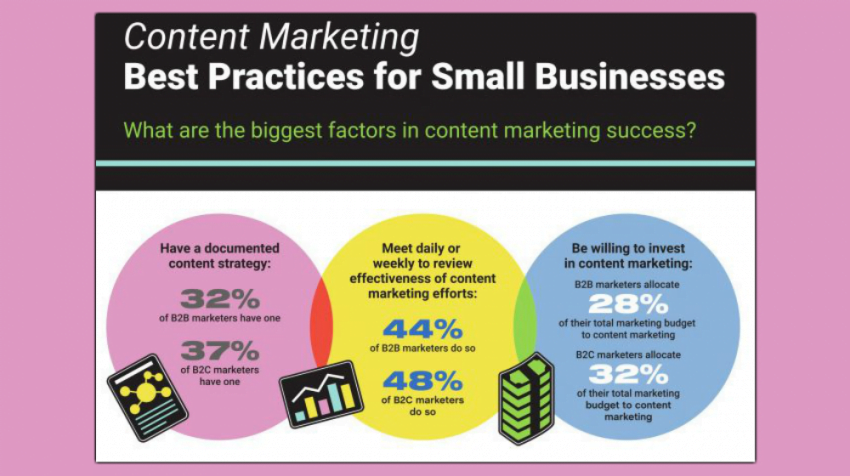 Content Marketing
Best Practices for Small Businesses

What are the biggest factors in content marketing success?

Have a documented content strategy:

32%
of B2B marketers have one

37%
of B2C marketers have one

Meet daily or weekly to review effectiveness of content marketing efforts:

44%
of B2B marketers do so

48%
of B2C marketers do so

Be willing to invest in content marketing:

B2B marketers allocate
28%
of their total marketing budget to content marketing

B2C marketers allocate
32%
of their total marketing budget to content marketing